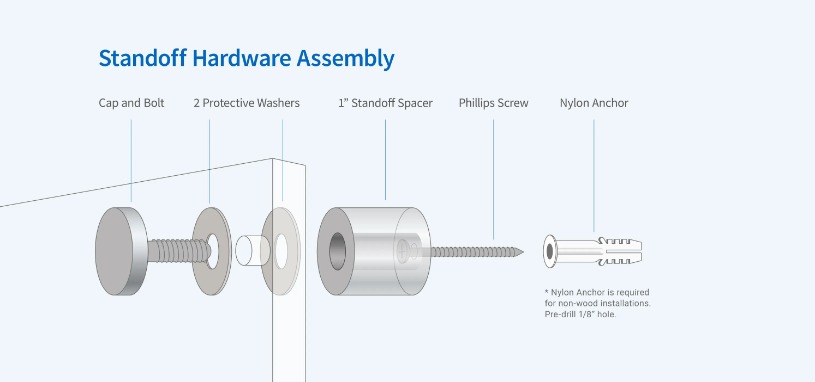 Standoff Hardware Assembly

Cap and Bolt

2 Protective Washers

1" Standoff Spacer

Phillips Screw

Nylon Anchor

* Nylon Anchor is required for non-wood installations. Pre-drill 1/8" hole.